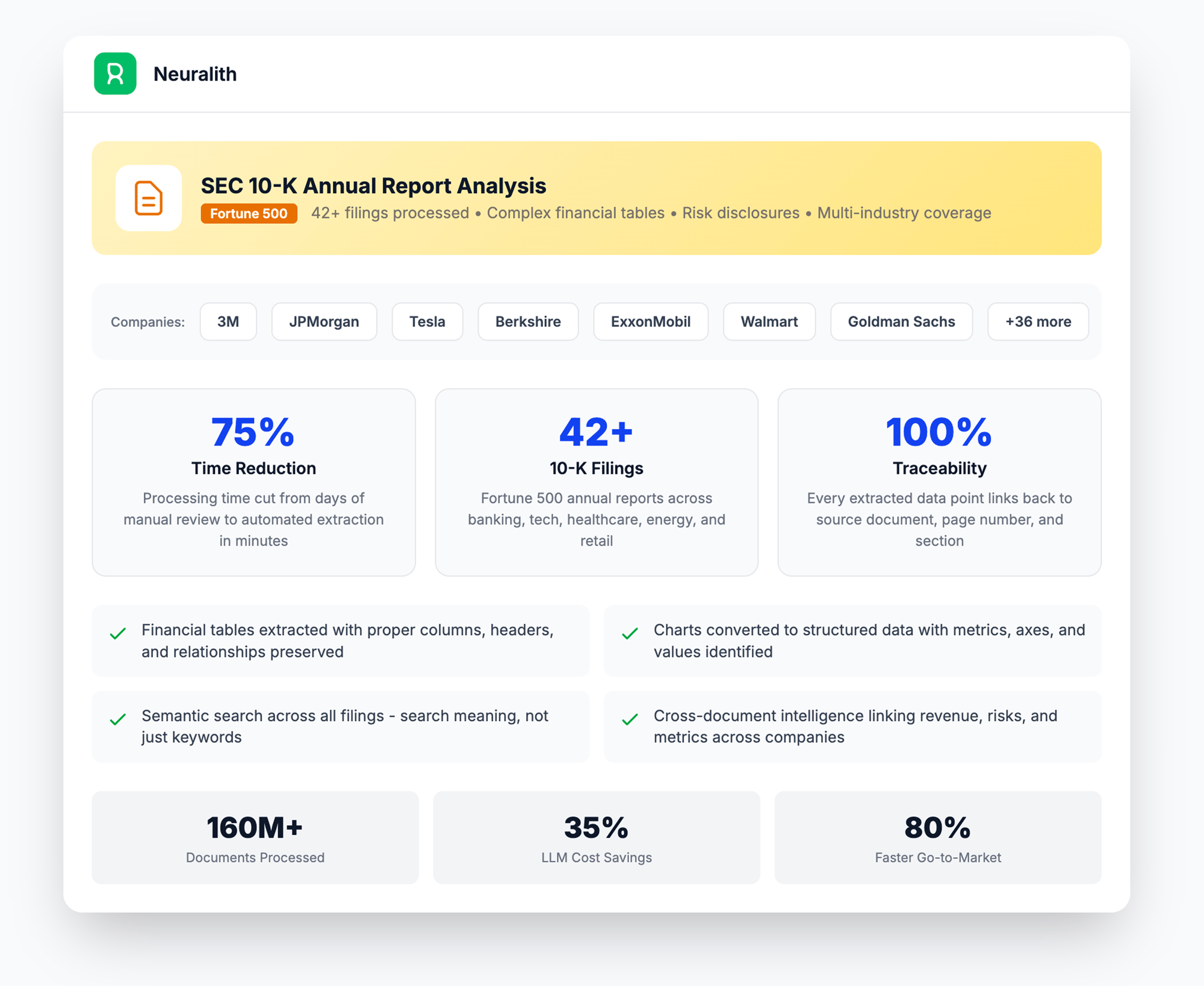 Neuralith

SEC 10-K Annual Report Analysis

Fortune 500 42+ filings processed • Complex financial tables • Risk disclosures • Multi-industry coverage

Companies: 3M JPMorgan Tesla Berkshire ExxonMobil Walmart Goldman Sachs +36 more

75%
Time Reduction
Processing time cut from days of manual review to automated extraction in minutes

42+
10-K Filings
Fortune 500 annual reports across banking, tech, healthcare, energy, and retail

100%
Traceability
Every extracted data point links back to source document, page number, and section

✓ Financial tables extracted with proper columns, headers, and relationships preserved

✓ Charts converted to structured data with metrics, axes, and values identified

✓ Semantic search across all filings - search meaning, not just keywords

✓ Cross-document intelligence linking revenue, risks, and metrics across companies

160M+
Documents Processed

35%
LLM Cost Savings

80%
Faster Go-to-Market